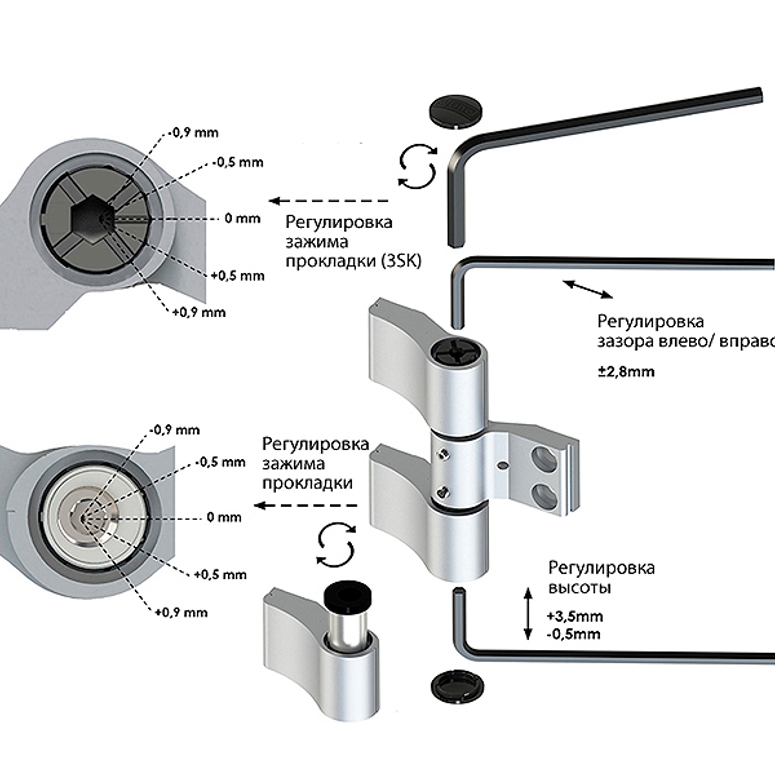 -0,9 mm
-0,5 mm
0 mm
+0,5 mm
+0,9 mm

Регулировка зажима прокладки (3SK)

Регулировка зазора влево/ вправо
±2,8mm

-0,9 mm
-0,5 mm
0 mm
+0,5 mm
+0,9 mm

Регулировка зажима прокладки

Регулировка высоты
+3,5mm
-0,5mm